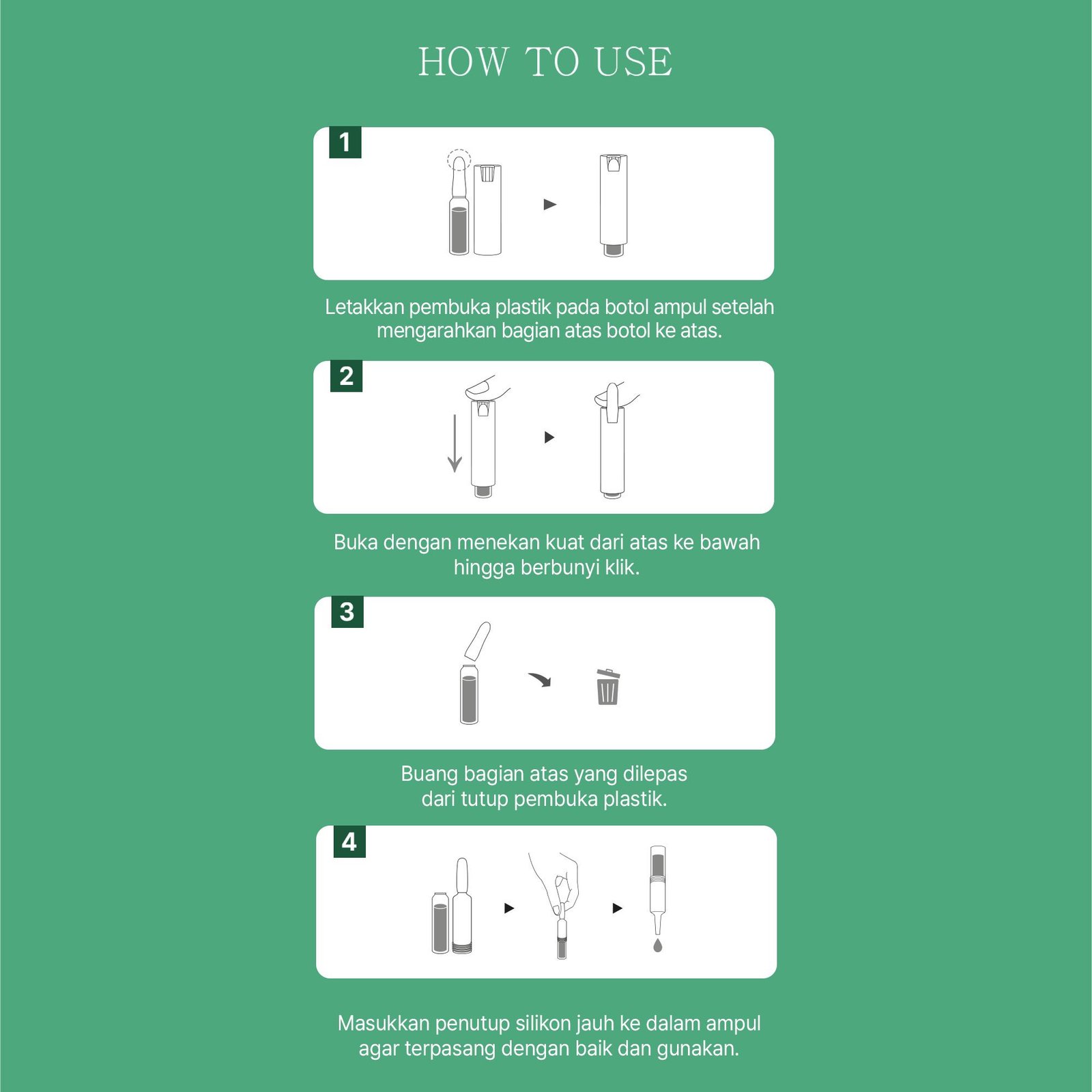 HOW TO USE

1

Letakkan pembuka plastik pada botol ampul setelah mengarahkan bagian atas botol ke atas.

2

Buka dengan menekan kuat dari atas ke bawah hingga berbunyi klik.

3

Buang bagian atas yang dilepas dari tutup pembuka plastik.

4

Masukkan penutup silikon jauh ke dalam ampul agar terpasang dengan baik dan gunakan.